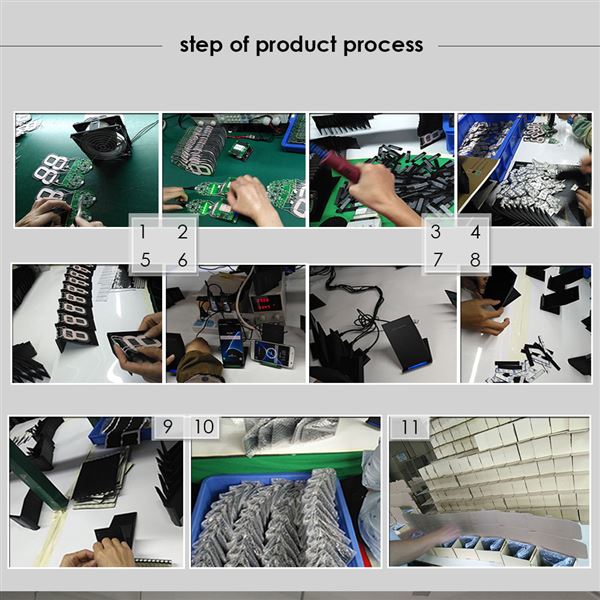 step of product process

1 2
5 6

3 4
7 8

9

10

11